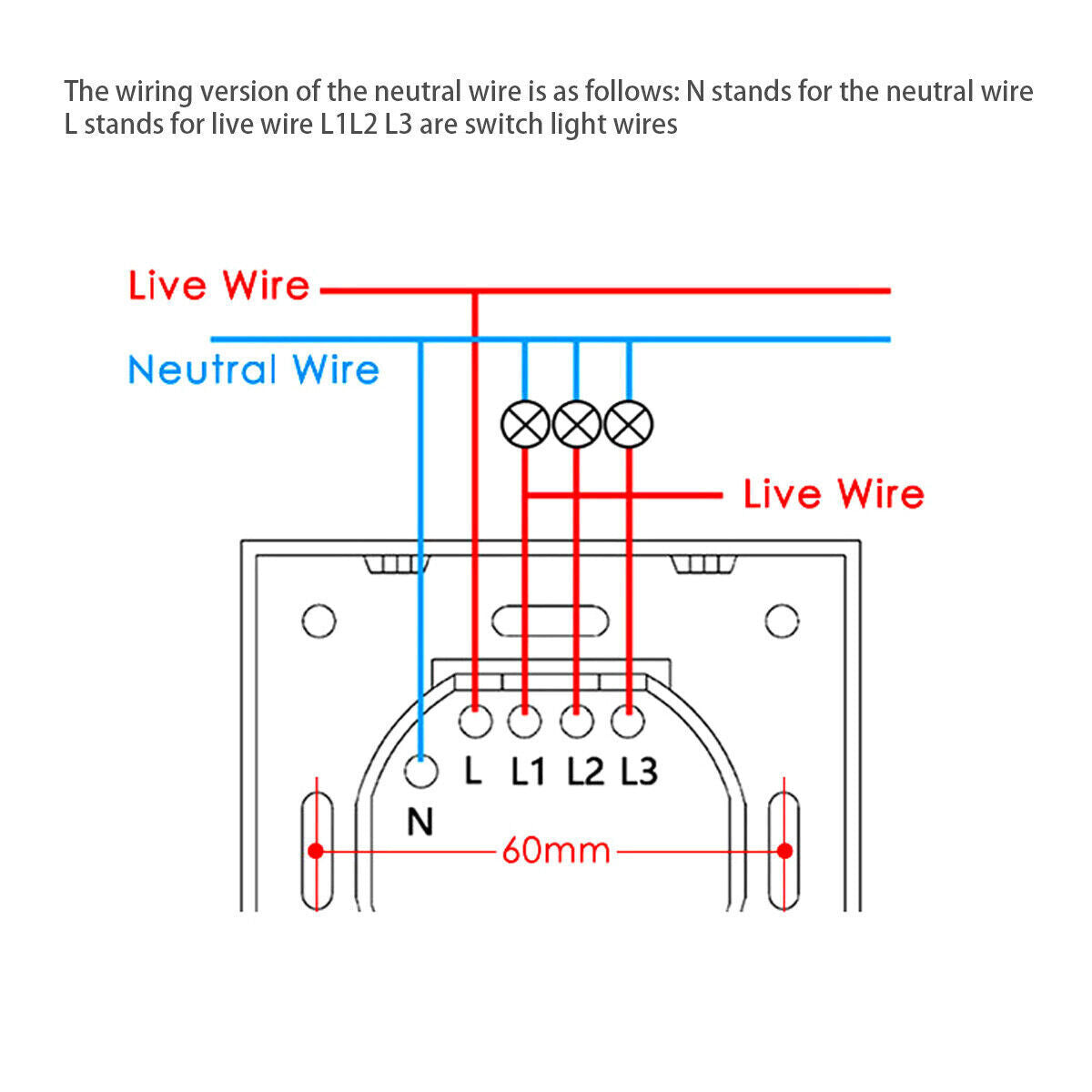 The wiring version of the neutral wire is as follows: N stands for the neutral wire L stands for live wire L1L2 L3 are switch light wires

Live Wire

Neutral Wire

Live Wire

L L1 L2 L3

N

60mm