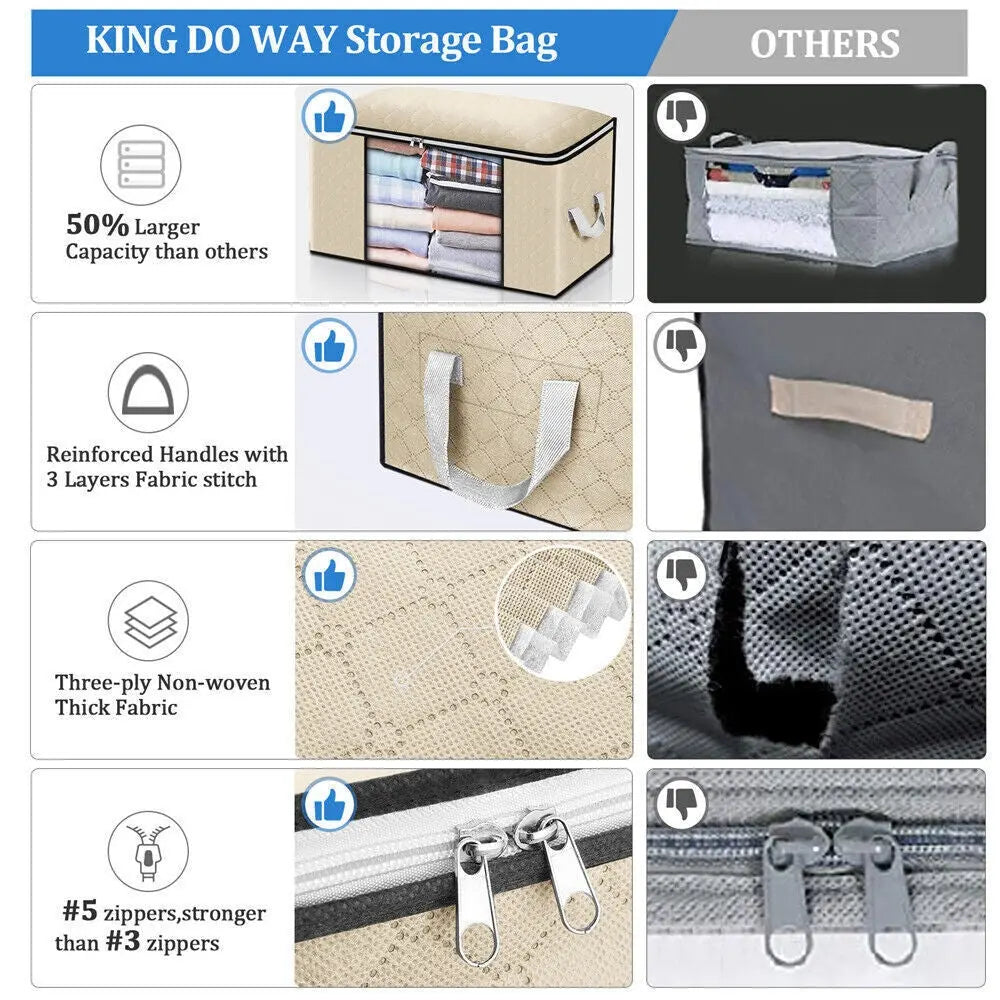 KING DO WAY Storage Bag

OTHERS

50% Larger Capacity than others

Reinforced Handles with 3 Layers Fabric stitch

Three-ply Non-woven Thick Fabric

#5 zippers,stronger than #3 zippers