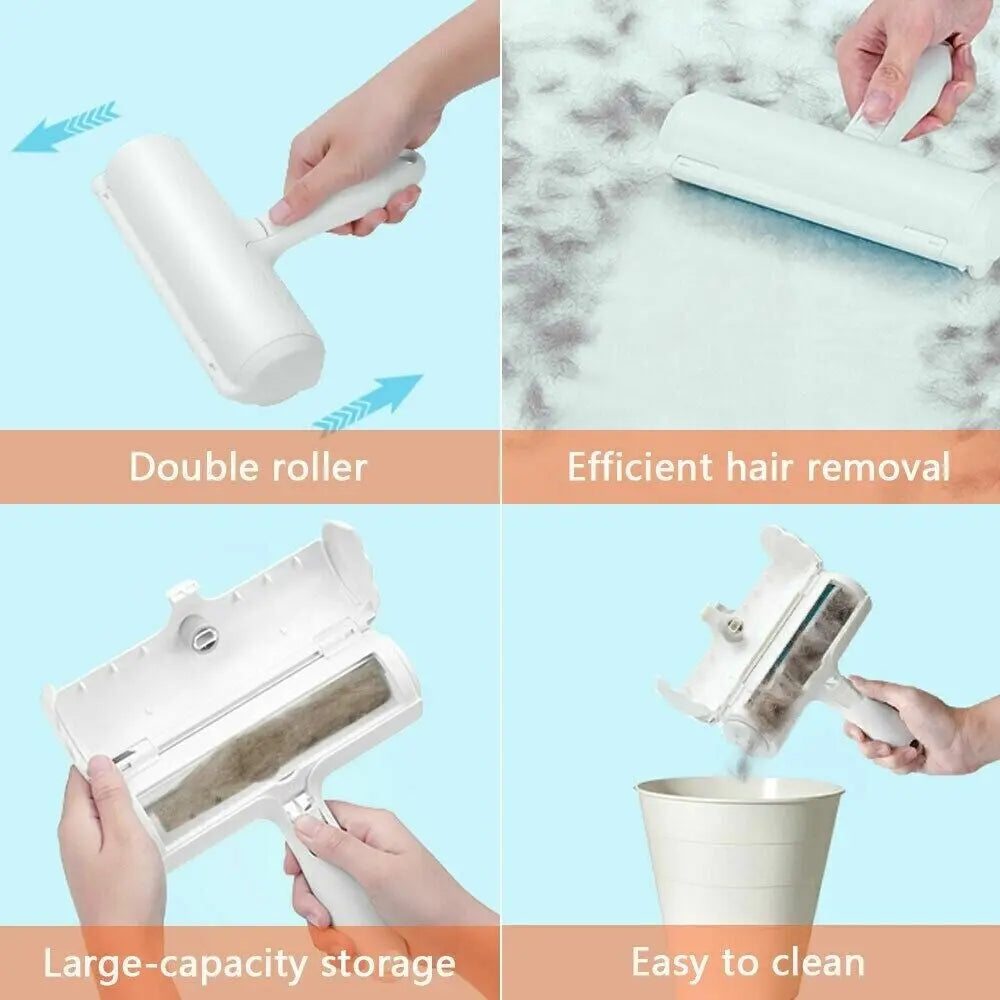 Double roller

Efficient hair removal

Large-capacity storage

Easy to clean