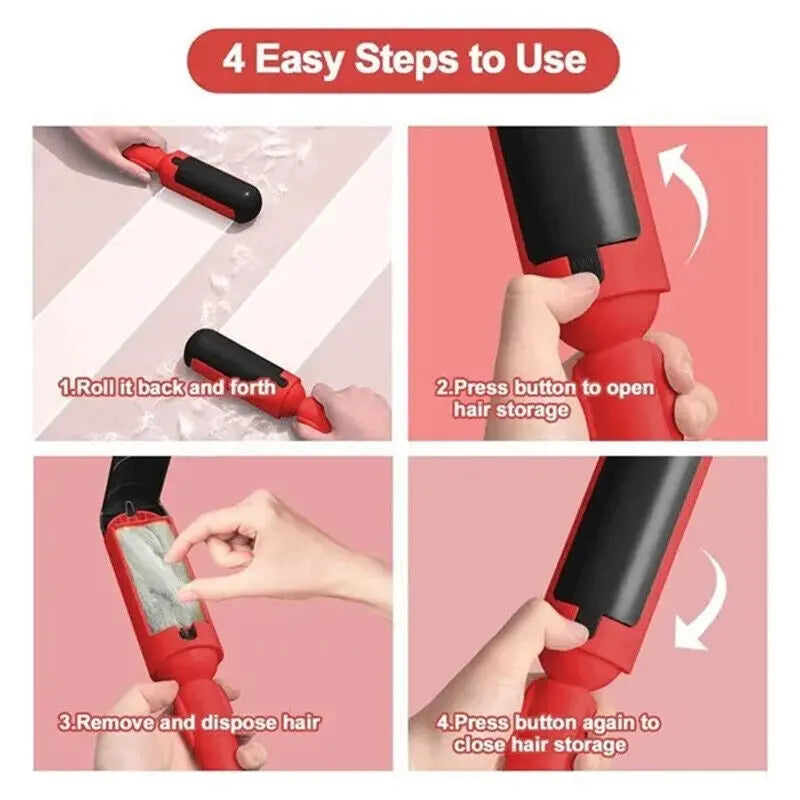 4 Easy Steps to Use

1.Roll it back and forth

2.Press button to open hair storage

3.Remove and dispose hair

4.Press button again to close hair storage