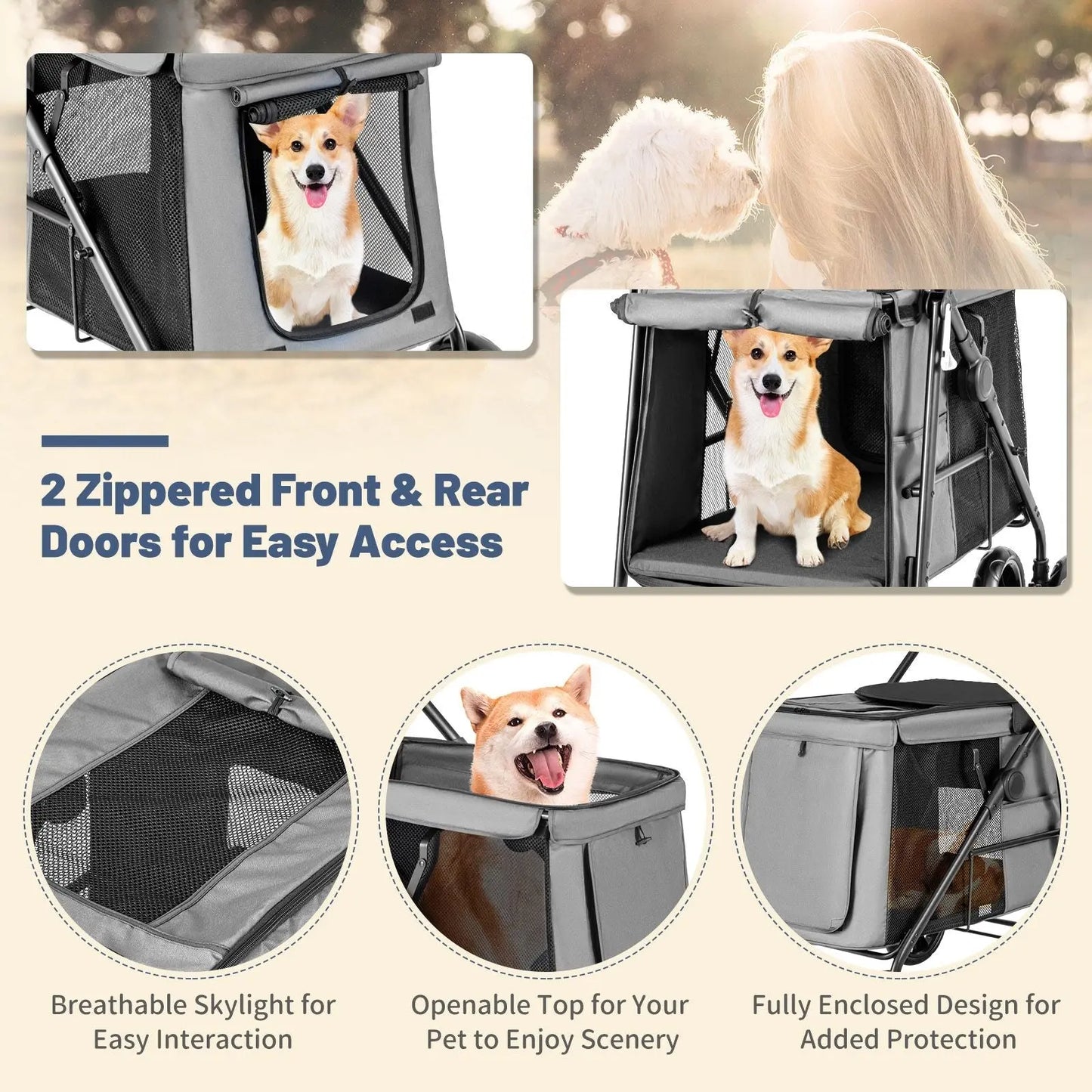 2 Zippered Front & Rear Doors for Easy Access

Breathable Skylight for Easy Interaction

Openable Top for Your Pet to Enjoy Scenery

Fully Enclosed Design for Added Protection