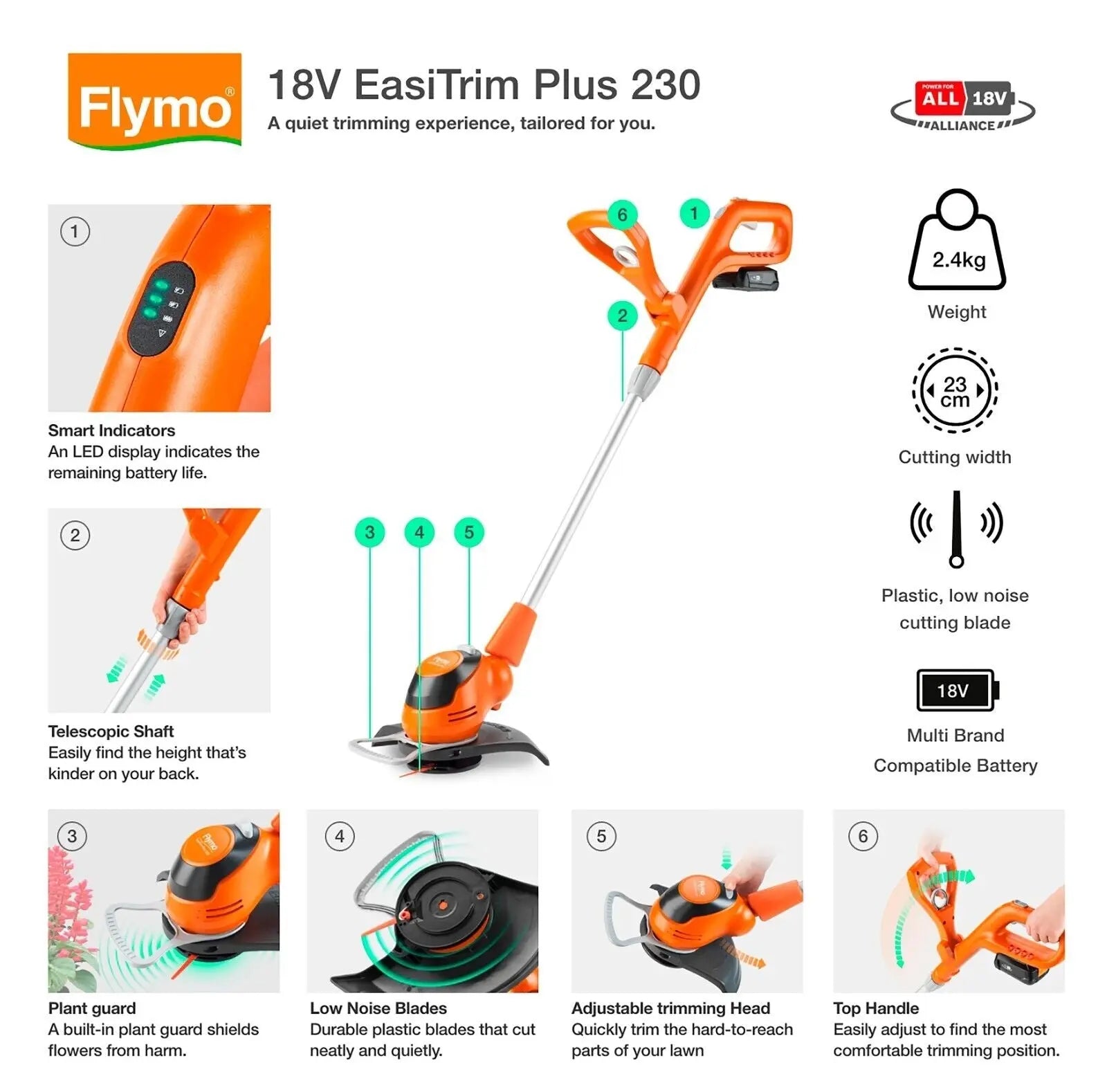 Flymo®

18V EasiTrim Plus 230
A quiet trimming experience, tailored for you.

POWER FOR ALL 18V ALLIANCE

1

Smart Indicators
An LED display indicates the remaining battery life.

2

Telescopic Shaft
Easily find the height that's kinder on your back.

6 1 2 3 4 5

2.4kg
Weight

23 cm
Cutting width

Plastic, low noise cutting blade

18V
Multi Brand Compatible Battery

3
Plant guard
A built-in plant guard shields flowers from harm.

4
Low Noise Blades
Durable plastic blades that cut neatly and quietly.

5
Adjustable trimming Head
Quickly trim the hard-to-reach parts of your lawn

6
Top Handle
Easily adjust to find the most comfortable trimming position.