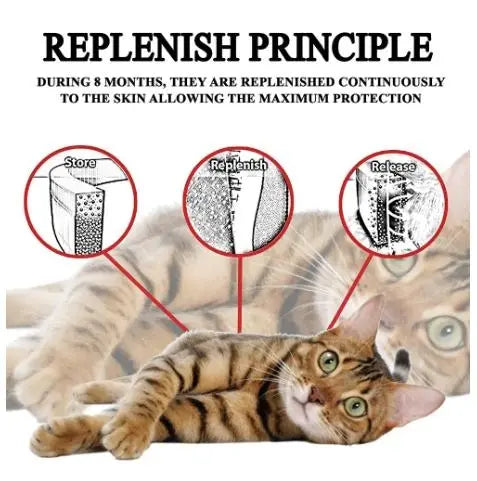 REPLENISH PRINCIPLE

DURING 8 MONTHS, THEY ARE REPLENISHED CONTINUOUSLY TO THE SKIN ALLOWING THE MAXIMUM PROTECTION

Store

Replenish

Release