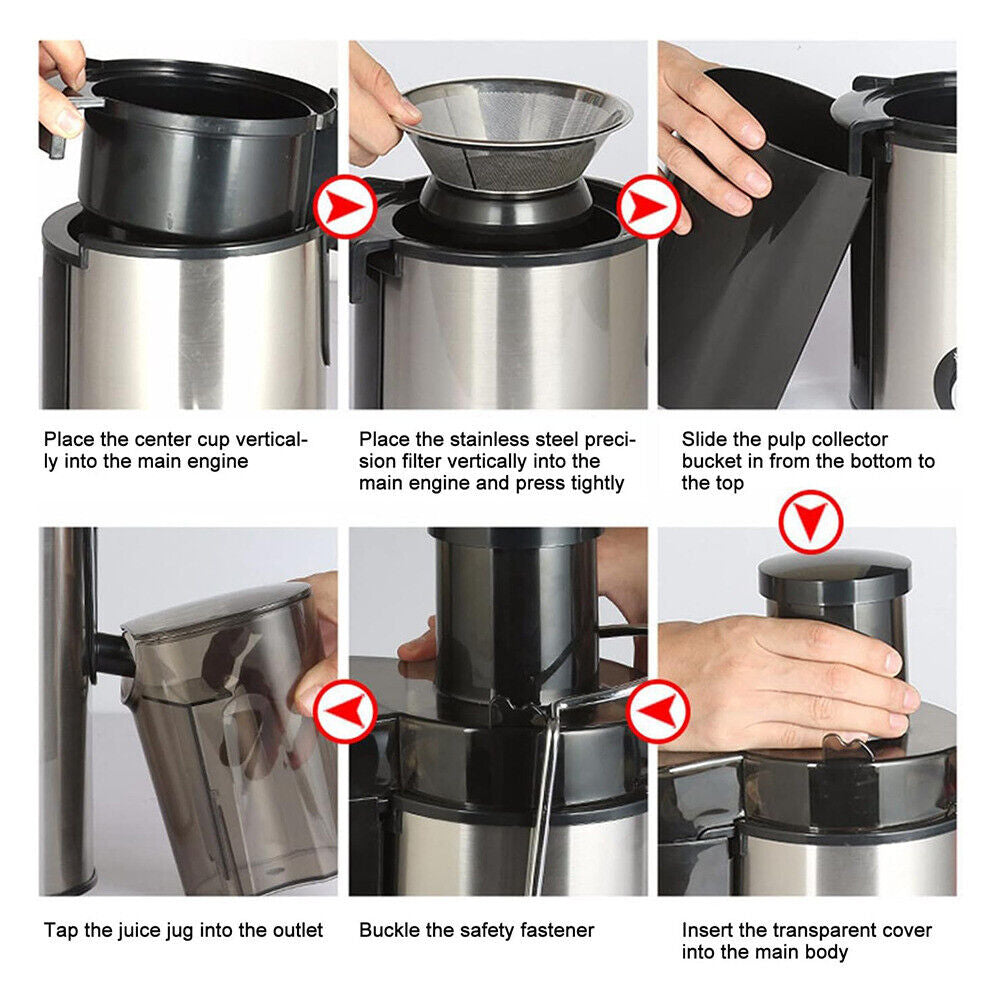 Place the center cup vertically into the main engine

Place the stainless steel precision filter vertically into the main engine and press tightly

Slide the pulp collector bucket in from the bottom to the top

Tap the juice jug into the outlet

Buckle the safety fastener

Insert the transparent cover into the main body