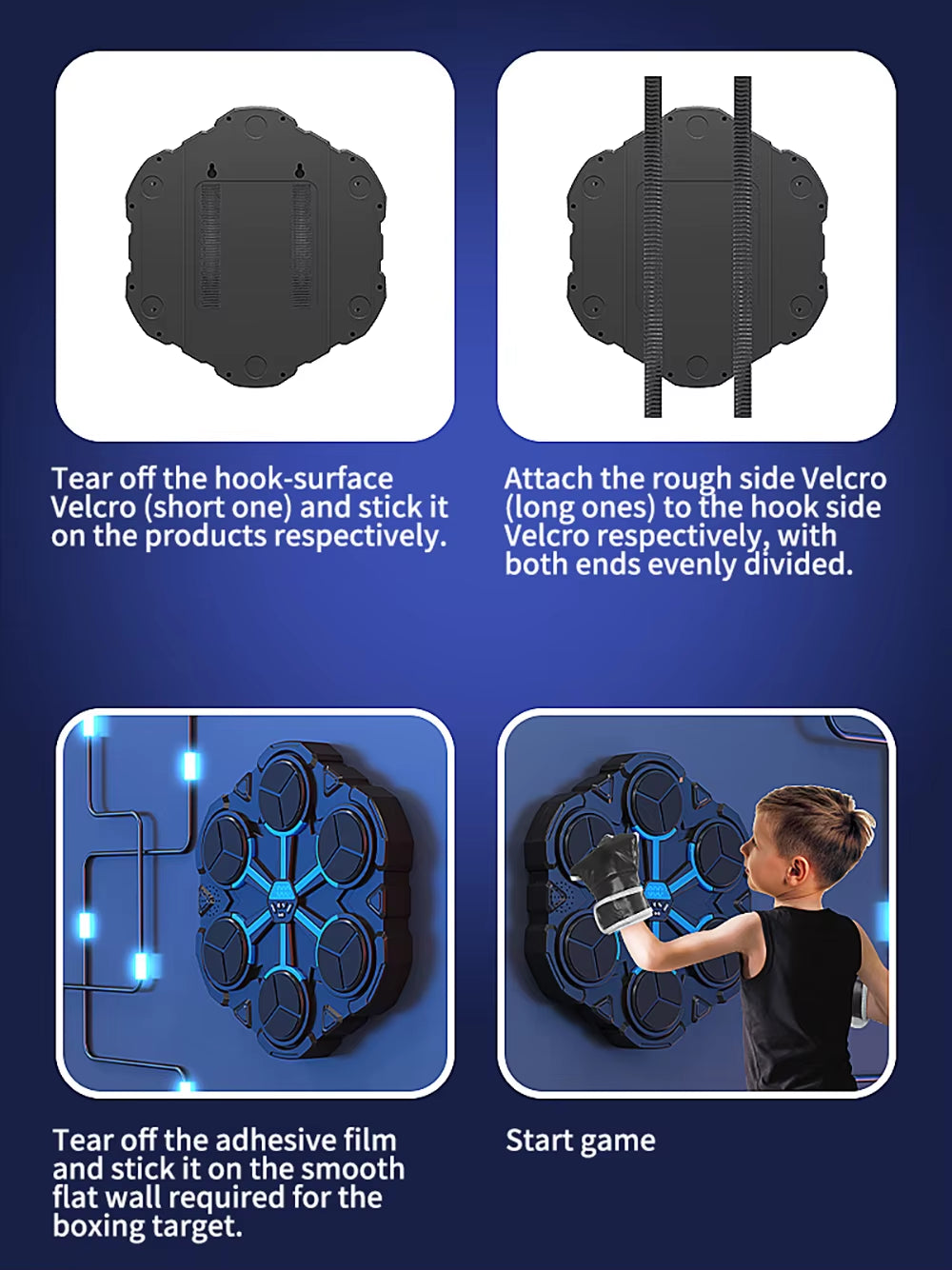 Tear off the hook-surface Velcro (short one) and stick it on the products respectively.

Attach the rough side Velcro (long ones) to the hook side Velcro respectively, with both ends evenly divided.

Tear off the adhesive film and stick it on the smooth flat wall required for the boxing target.

Start game